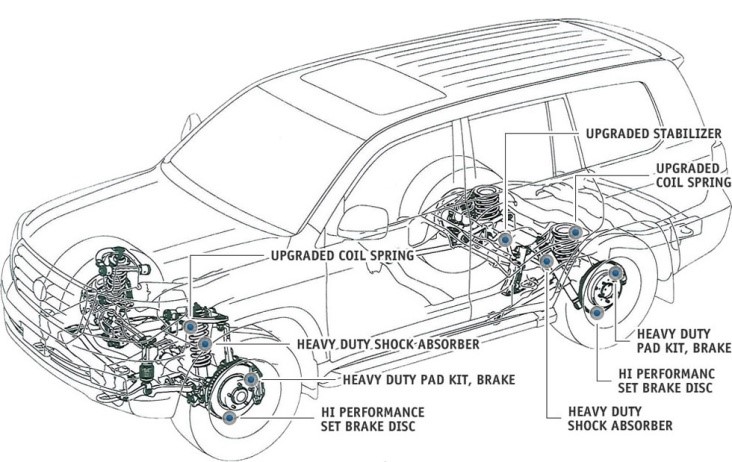 UPGRADED STABILIZER

UPGRADED COIL SPRING

UPGRADED COIL SPRING

HEAVY DUTY SHOCK ABSORBER

HEAVY DUTY PAD KIT, BRAKE

HI PERFORMANCE SET BRAKE DISC

HEAVY DUTY PAD KIT, BRAKE

HI PERFORMANC SET BRAKE DISC

HEAVY DUTY SHOCK ABSORBER